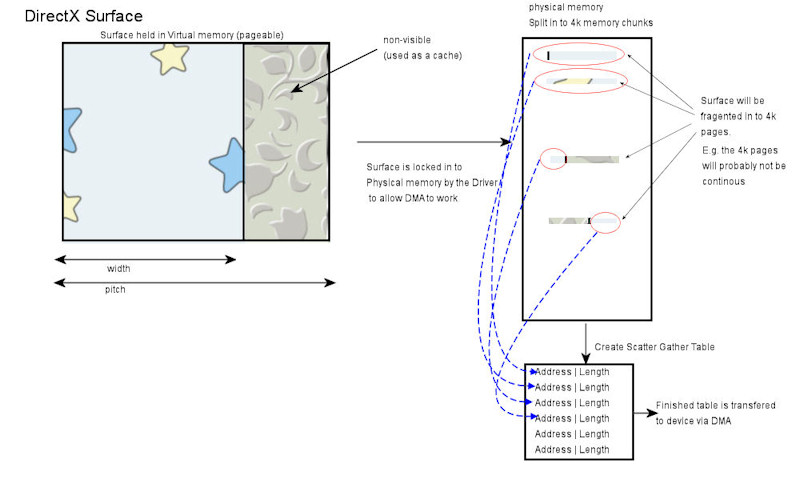 DirectX Surface

Surface held in Virtual memory (pageable)

non-visible
(used as a cache)

width

pitch

Surface is locked in to Physical memory by the Driver to allow DMA to work

physical memory
Split in to 4k memory chunks

Surface will be fragented in to 4k pages.
E.g. the 4k pages will probably not be continous

Create Scatter Gather Table

Address | Length
Address | Length
Address | Length
Address | Length
Address | Length
Address | Length

Finished table is transfered to device via DMA